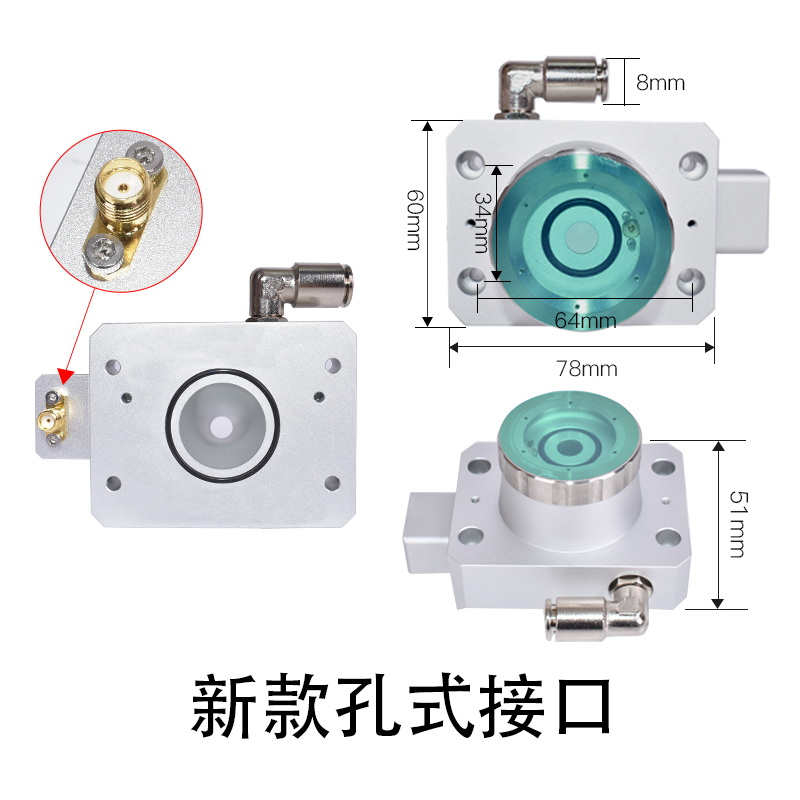 8mm

60mm

34mm

64mm

78mm

51mm

新款孔式接口